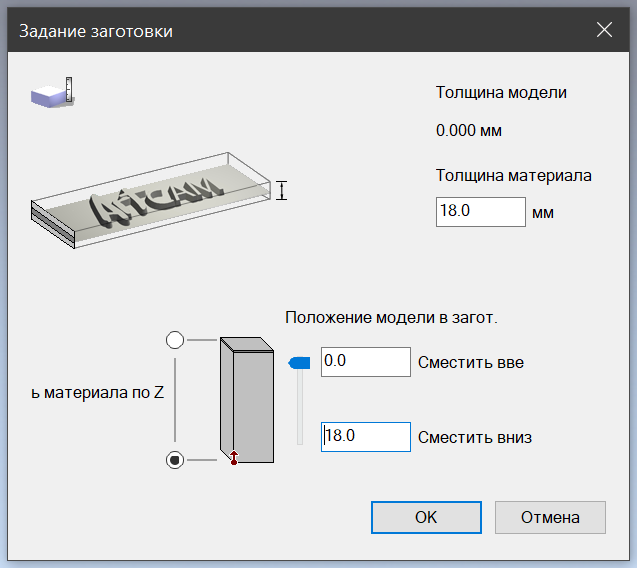 Задание заготовки

Толщина модели

0.000 мм

Толщина материала

18.0 мм

ArtCAM

Положение модели в загот.

ь материала по Z

0.0 Сместить вве

18.0 Сместить вниз

OK

Отмена